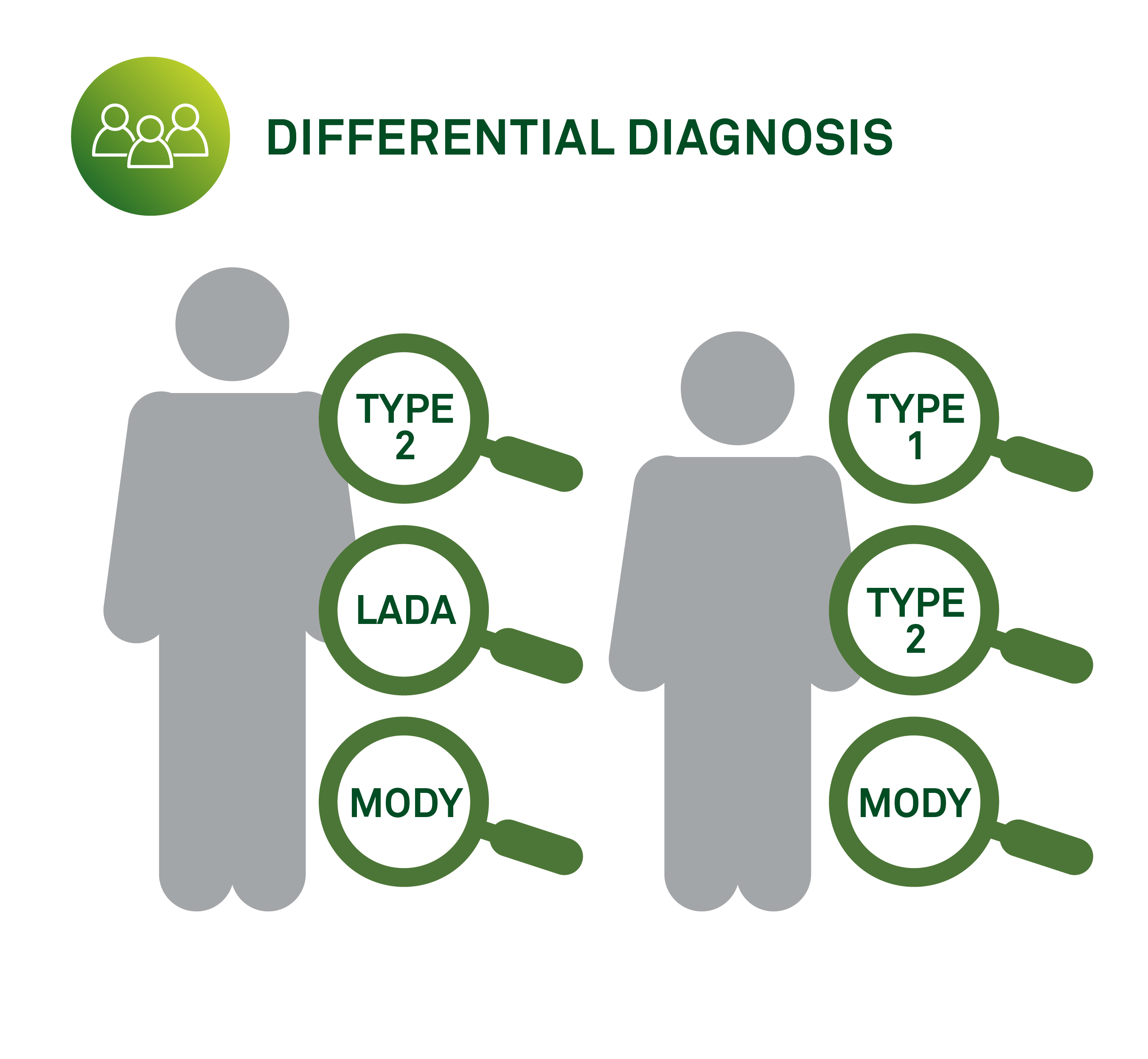 DIFFERENTIAL DIAGNOSIS

TYPE 2

LADA

MODY

TYPE 1

TYPE 2

MODY